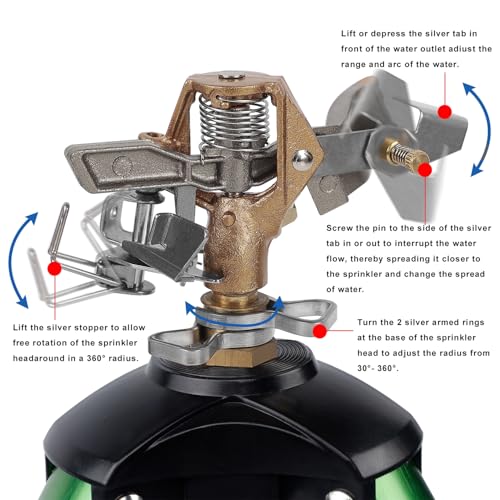 Lift or depress the silver tab in front of the water outlet adiust the range and arc of the water.

Screw the pin to the side of the silver tab in or out to interrupt the water flow, thereby spreading it closer to the sprinkler and change the spread of water.

Lift the silver stopper to allow free rotation of the sprinkler headaround in a 360° radius.

Turn the 2 silver armed rings at the base of the sprinkler head to adjust the radius from 30°- 360°.