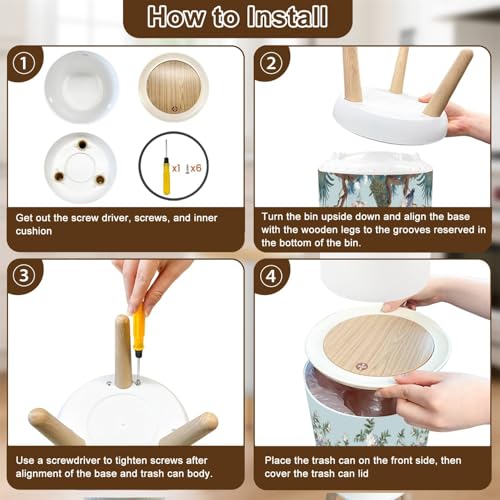 How to Install

①

x1 x6

Get out the screw driver, screws, and inner cushion

②

Turn the bin upside down and align the base with the wooden legs to the grooves reserved in the bottom of the bin.

③

Use a screwdriver to tighten screws after alignment of the base and trash can body.

④

Place the trash can on the front side, then cover the trash can lid