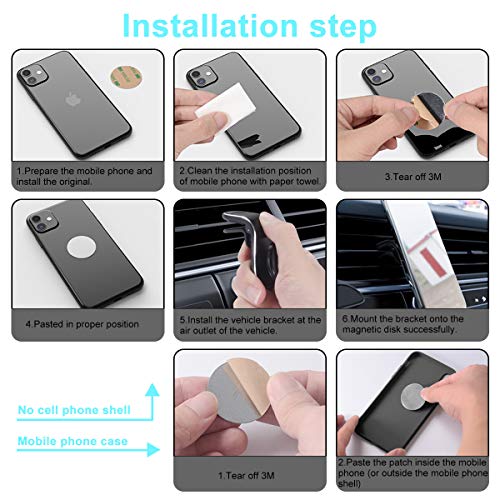 Installation step

1.Prepare the mobile phone and install the original.

2.Clean the installation position of mobile phone with paper towel.

3.Tear off 3M

4.Pasted in proper position

5.Install the vehicle bracket at the air outlet of the vehicle.

6.Mount the bracket onto the magnetic disk successfully.

No cell phone shell

Mobile phone case

1.Tear off 3M

2.Paste the patch inside the mobile phone (or outside the mobile phone shell)