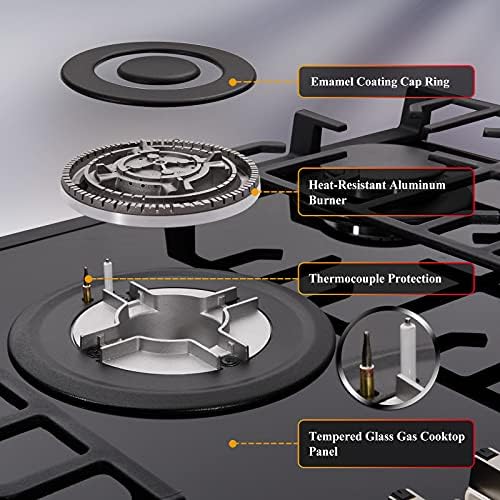 Emamel Coating Cap Ring

Heat-Resistant Aluminum Burner

Thermocouple Protection

Tempered Glass Gas Cooktop Panel