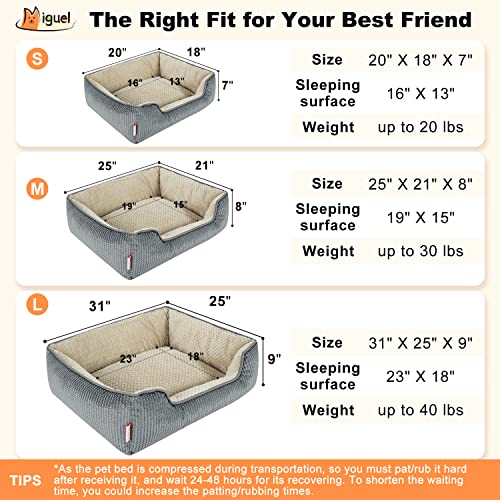 Miguel

The Right Fit for Your Best Friend

S

20"
18"
16"
13"
7"

| Size | 20" X 18" X 7" |
|---|---|
| Sleeping surface | 16" X 13" |
| Weight | up to 20 lbs |

M

25"
21"
19"
15"
8"

| Size | 25" X 21" X 8" |
|---|---|
| Sleeping surface | 19" X 15" |
| Weight | up to 30 lbs |

L

31"
25"
23"
18"
9"

| Size | 31" X 25" X 9" |
|---|---|
| Sleeping surface | 23" X 18" |
| Weight | up to 40 lbs |

TIPS *As the pet bed is compressed during transportation, so you must pat/rub it hard after receiving it, and wait 24-48 hours for its recovering. To shorten the waiting time, you could increase the patting/rubbing times.