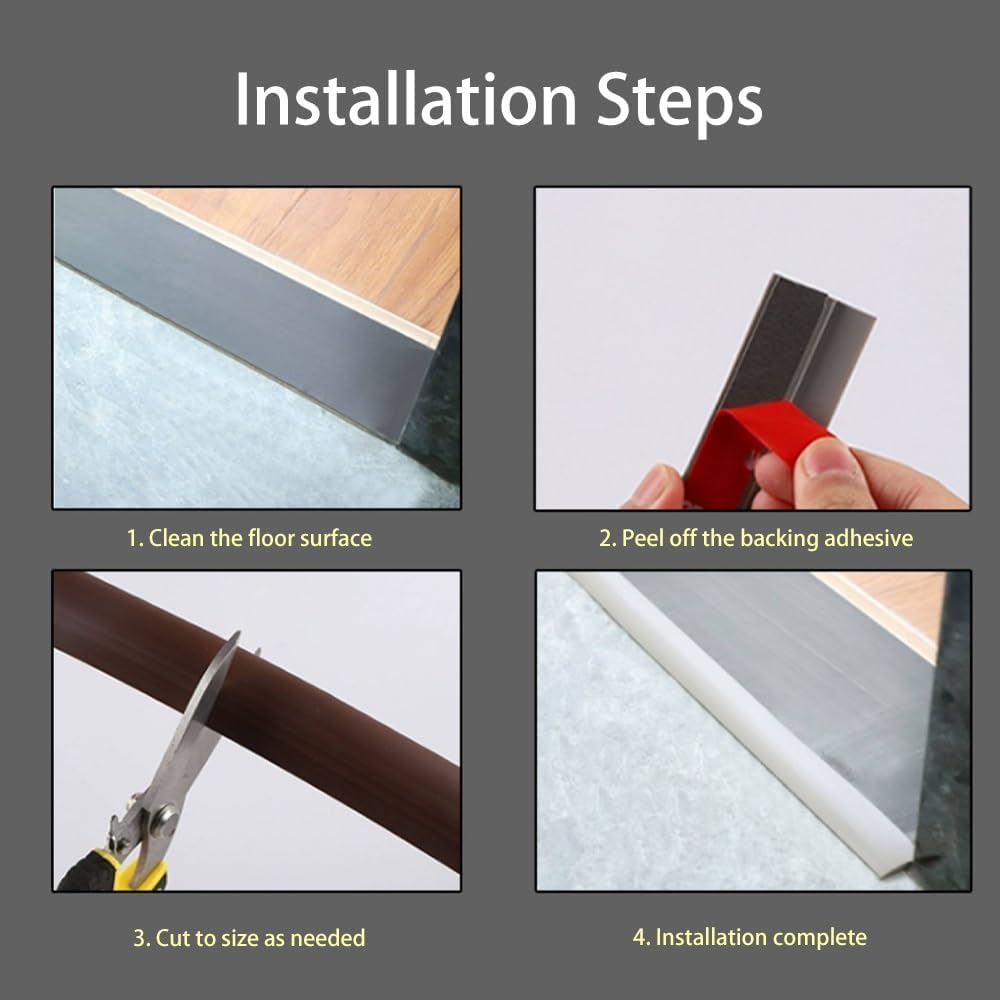 Installation Steps

1. Clean the floor surface

2. Peel off the backing adhesive

3. Cut to size as needed

4. Installation complete