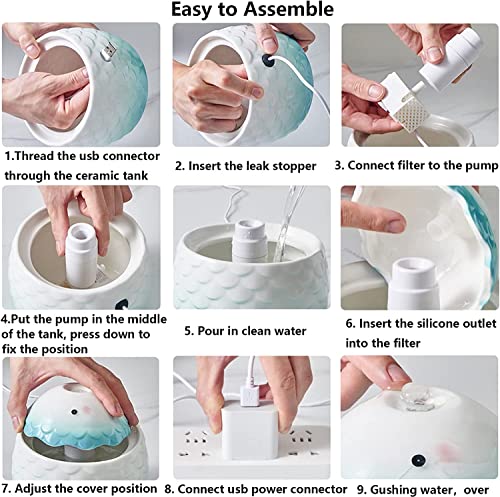 Easy to Assemble

1.Thread the usb connector through the ceramic tank

2. Insert the leak stopper

3. Connect filter to the pump

4.Put the pump in the middle of the tank, press down to fix the position

5. Pour in clean water

6. Insert the silicone outlet into the filter

7. Adjust the cover position

8. Connect usb power connector

9. Gushing water, over