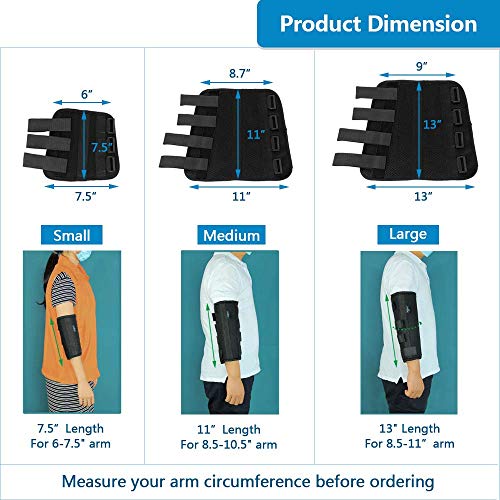 Product Dimension

6”
7.5”
7.5”

Small

7.5” Length
For 6-7.5" arm

8.7”
11”
11”

Medium

11” Length
For 8.5-10.5" arm

9”
13”
13”

Large

13" Length
For 8.5-11” arm

Measure your arm circumference before ordering