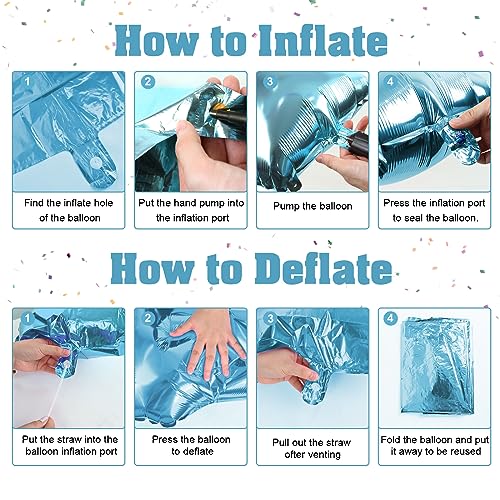 How to Inflate

1

Find the inflate hole of the balloon

2

Put the hand pump into the inflation port

3

Pump the balloon

4

Press the inflation port to seal the balloon.

How to Deflate

1

Put the straw into the balloon inflation port

2

Press the balloon to deflate

3

Pull out the straw ofter venting

4

Fold the balloon and put it away to be reused