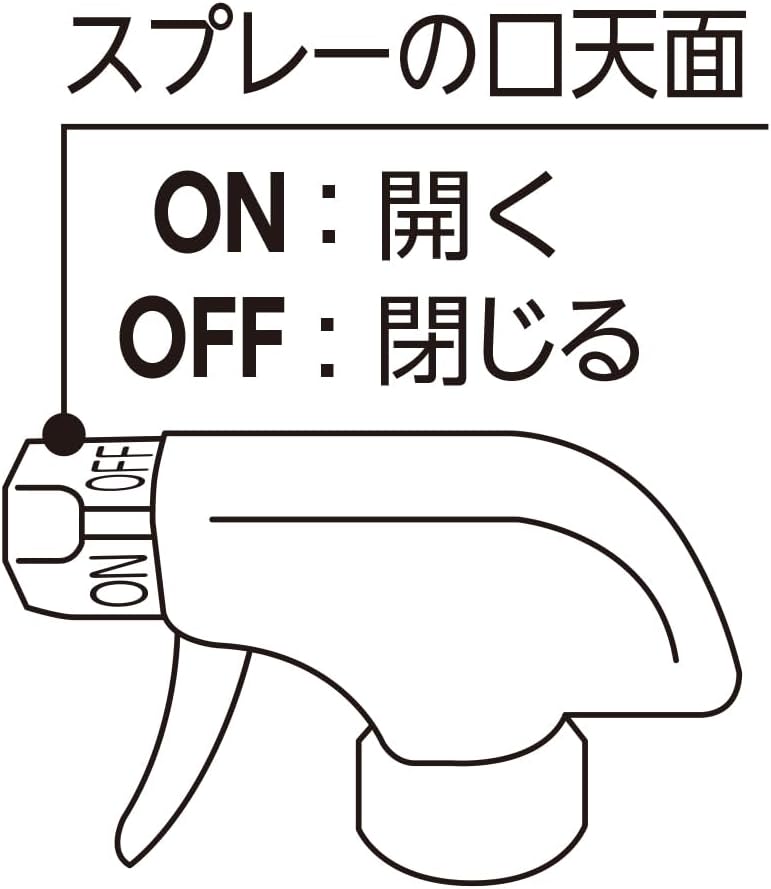 スプレーの口天面

ON：開く
OFF：閉じる

OFF
ON