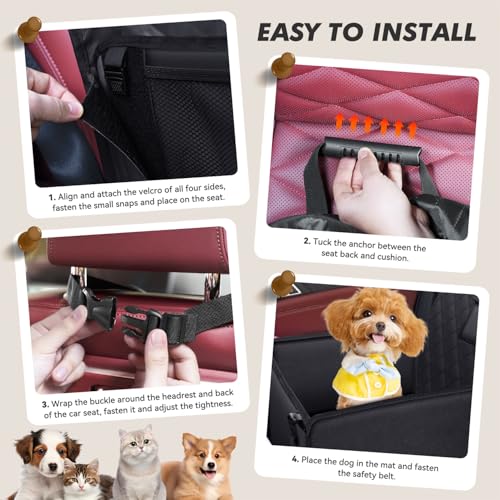 EASY TO INSTALL

1. Align and attach the velcro of all four sides, fasten the small snaps and place on the seat.

2. Tuck the anchor between the seat back and cushion.

3. Wrap the buckle around the headrest and back of the car seat, fasten it and adjust the tightness.

4. Place the dog in the mat and fasten the safety belt.