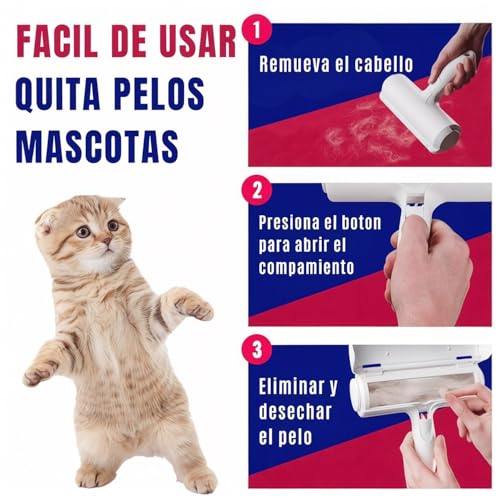 FACIL DE USAR
QUITA PELOS MASCOTAS

1
Remueva el cabello

2
Presiona el boton para abrir el compamiento

3
Eliminar y desechar el pelo