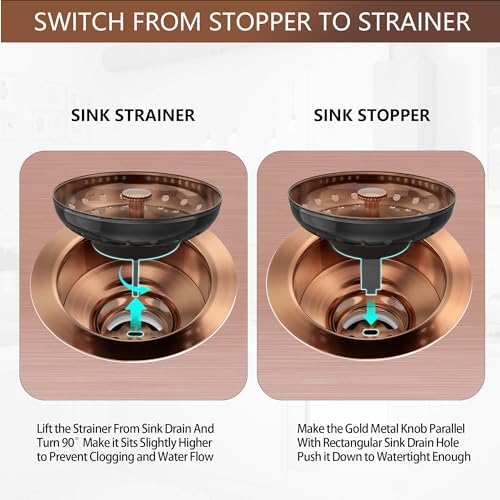 SWITCH FROM STOPPER TO STRAINER

SINK STRAINER

Lift the Strainer From Sink Drain And Turn 90° Make it Sits Slightly Higher to Prevent Clogging and Water Flow

SINK STOPPER

Make the Gold Metal Knob Parallel With Rectangular Sink Drain Hole Push it Down to Watertight Enough