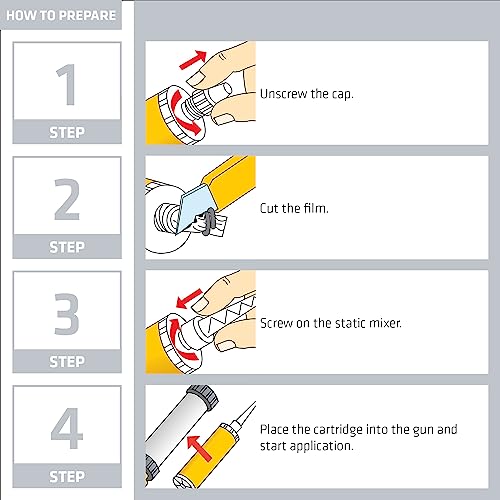 HOW TO PREPARE

1
STEP

Unscrew the cap.

2
STEP

Cut the film.

3
STEP

Screw on the static mixer.

4
STEP

Place the cartridge into the gun and start application.