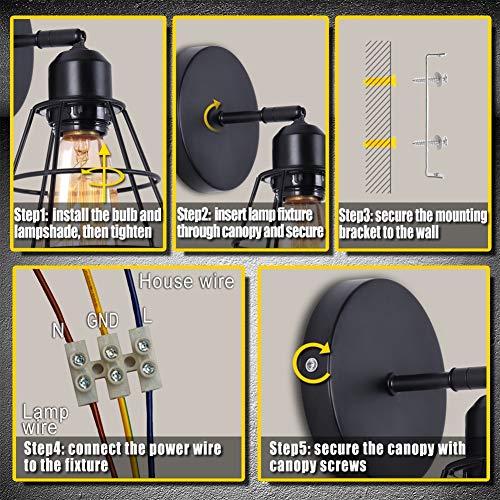 Step1: install the bulb and lampshade, then tighten

Step2: insert lamp fixture through canopy and secure

Step3: secure the mounting bracket to the wall

House wire
N
GND
L
Lamp wire

Step4: connect the power wire to the fixture

Step5: secure the canopy with canopy screws