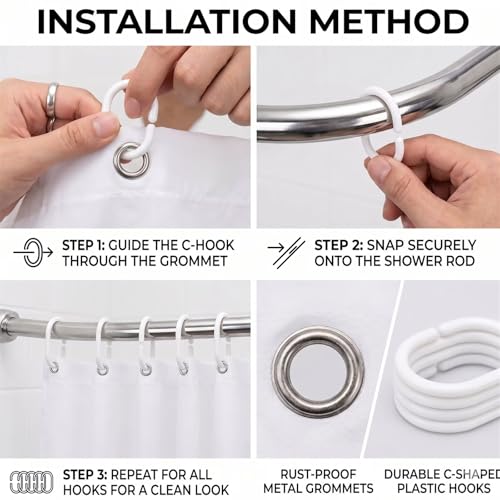 INSTALLATION METHOD

STEP 1: GUIDE THE C-HOOK THROUGH THE GROMMET

STEP 2: SNAP SECURELY ONTO THE SHOWER ROD

STEP 3: REPEAT FOR ALL HOOKS FOR A CLEAN LOOK

RUST-PROOF METAL GROMMETS

DURABLE C-SHAPED PLASTIC HOOKS