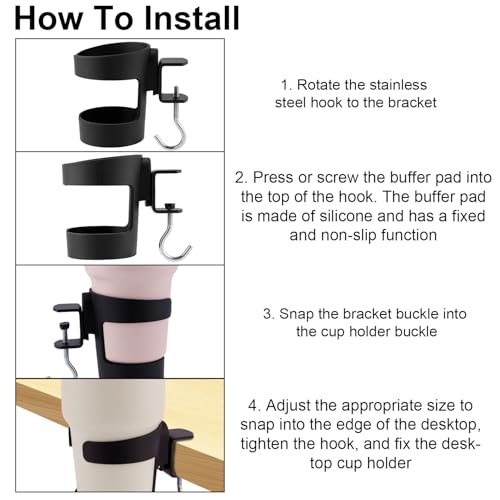 How To Install

1. Rotate the stainless steel hook to the bracket

2. Press or screw the buffer pad into the top of the hook. The buffer pad is made of silicone and has a fixed and non-slip function

3. Snap the bracket buckle into the cup holder buckle

4. Adjust the appropriate size to snap into the edge of the desktop, tighten the hook, and fix the desktop cup holder