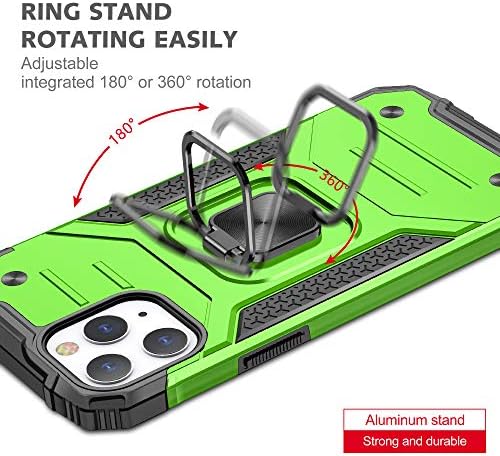 RING STAND
ROTATING EASILY
Adjustable
integrated 180° or 360° rotation

180°

360°

Aluminum stand
Strong and durable