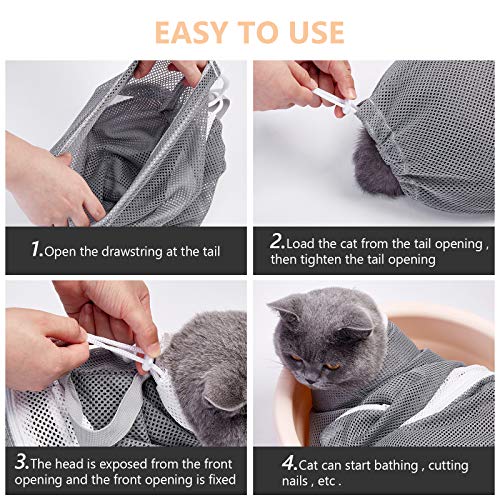 EASY TO USE

1.Open the drawstring at the tail

2.Load the cat from the tail opening , then tighten the tail opening

3.The head is exposed from the front opening and the front opening is fixed

4.Cat can start bathing , cutting nails , etc .