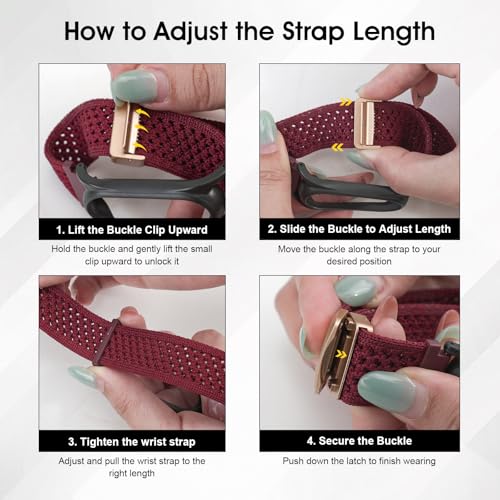 How to Adjust the Strap Length

1. Lift the Buckle Clip Upward

Hold the buckle and gently lift the small clip upward to unlock it

2. Slide the Buckle to Adjust Length

Move the buckle along the strap to your desired position

3. Tighten the wrist strap

Adjust and pull the wrist strap to the right length

4. Secure the Buckle

Push down the latch to finish wearing