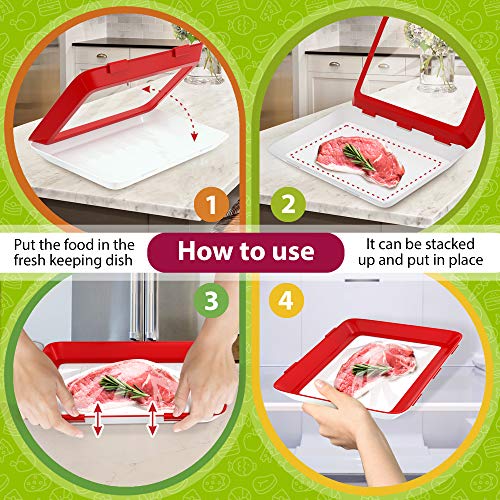 1

2

Put the food in the fresh keeping dish

How to use

It can be stacked up and put in place

3

4