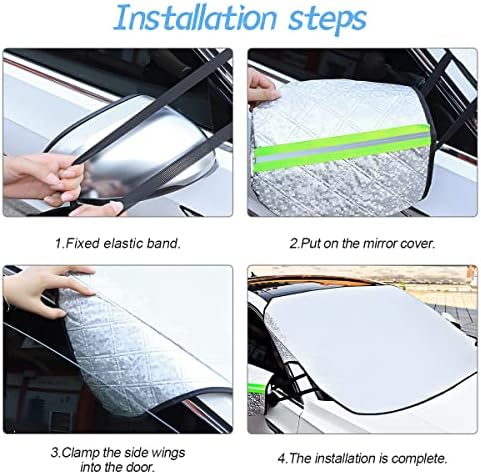 Installation steps

1.Fixed elastic band.

2.Put on the mirror cover.

3.Clamp the side wings into the door.

4.The installation is complete.