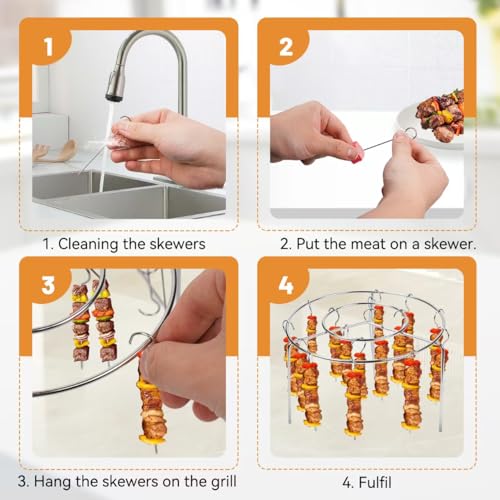 1

1. Cleaning the skewers

2

2. Put the meat on a skewer.

3

3. Hang the skewers on the grill

4

4. Fulfil