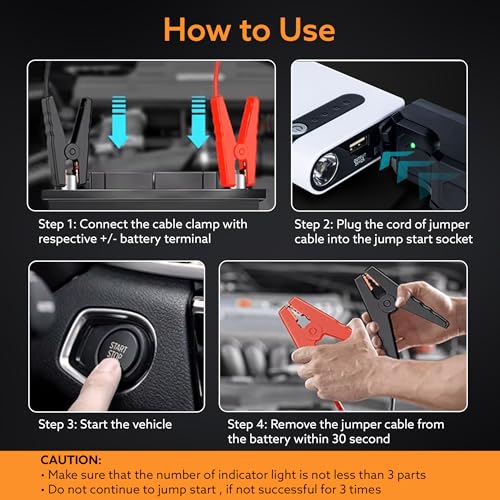 How to Use

Step 1: Connect the cable clamp with respective +/- battery terminal

Step 2: Plug the cord of jumper cable into the jump start socket

START STOP

Step 3: Start the vehicle

Step 4: Remove the jumper cable from the battery within 30 second

CAUTION:
• Make sure that the number of indicator light is not less than 3 parts
• Do not continue to jump start , if not successful for 3 times