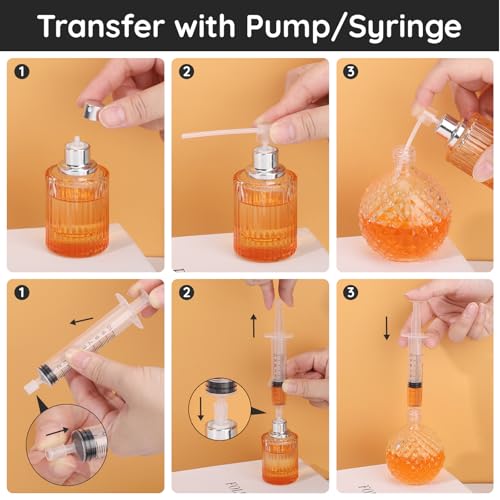 Transfer with Pump/Syringe

1

2

3

1

2

3