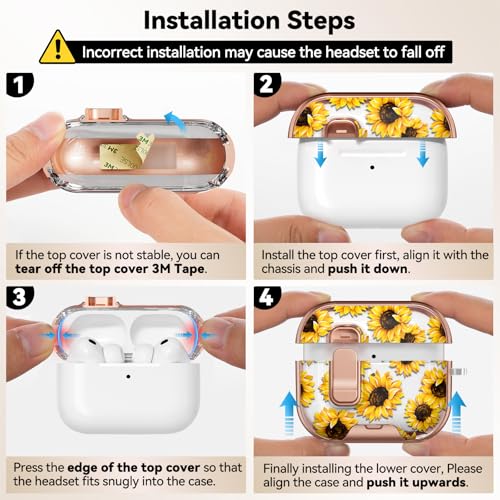 Installation Steps

Incorrect installation may cause the headset to fall off

1

If the top cover is not stable, you can tear off the top cover 3M Tape.

2

Install the top cover first, align it with the chassis and push it down.

3

Press the edge of the top cover so that the headset fits snugly into the case.

4

Finally installing the lower cover, Please align the case and push it upwards.