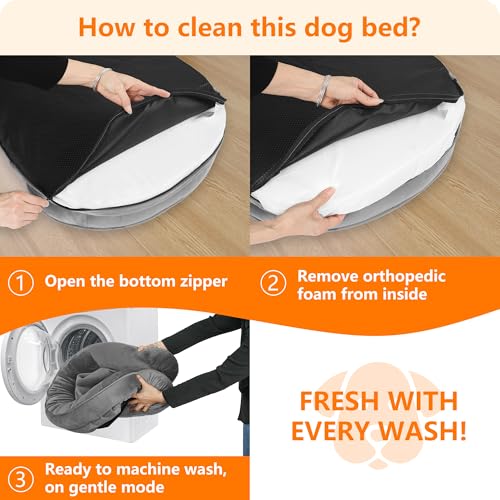 How to clean this dog bed?

① Open the bottom zipper

② Remove orthopedic foam from inside

FRESH WITH EVERY WASH!

③ Ready to machine wash, on gentle mode