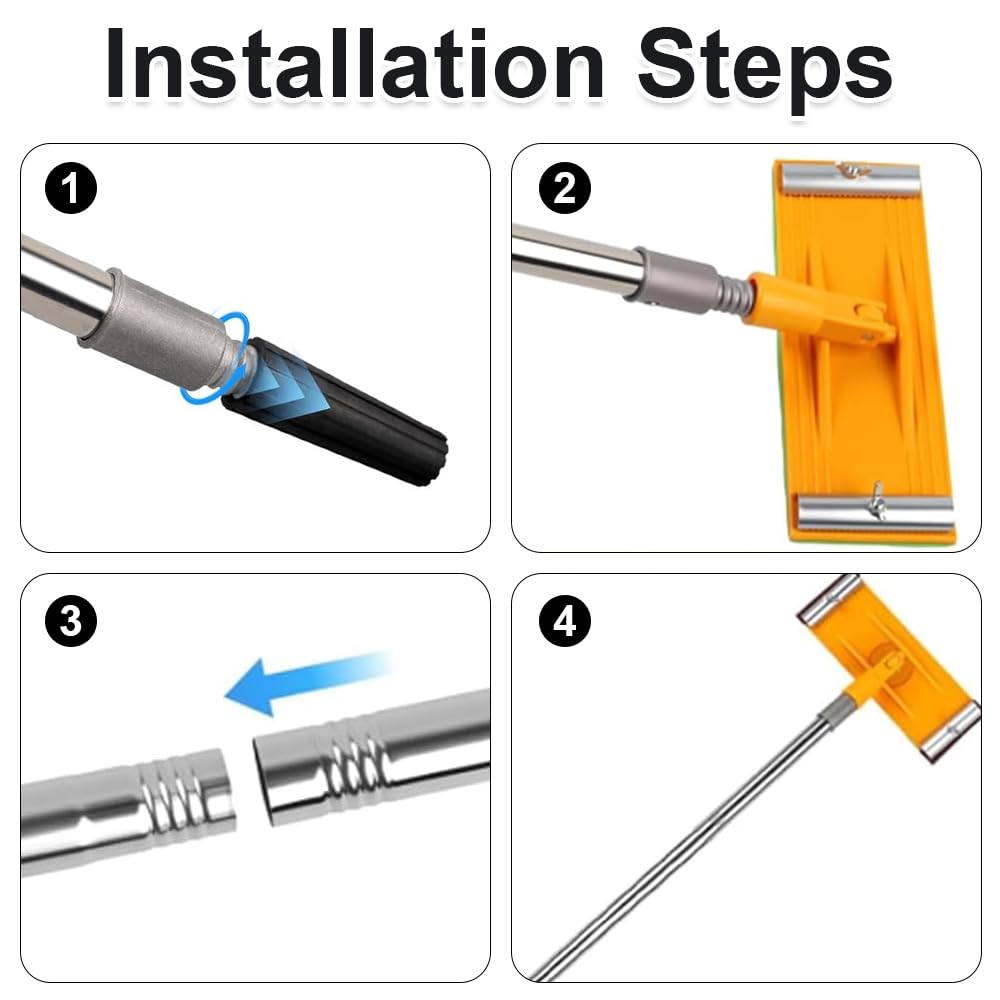 Installation Steps

1

2

3

4