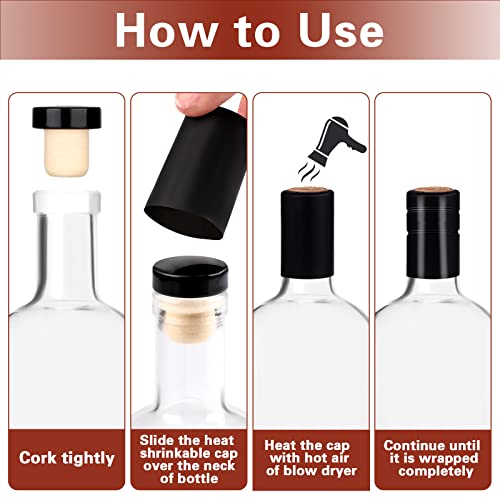 How to Use

Cork tightly

Slide the heat shrinkable cap over the neck of bottle

Heat the cap with hot air of blow dryer

Continue until it is wrapped completely