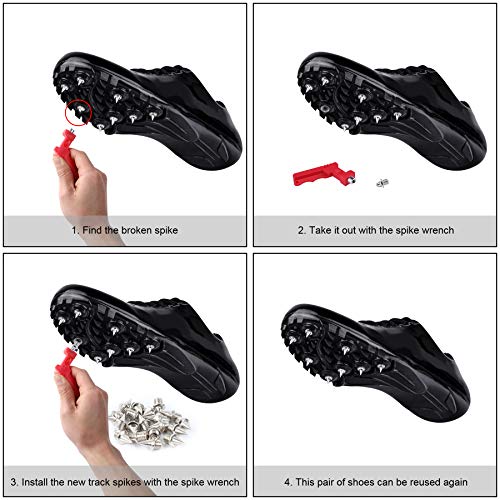 1. Find the broken spike

2. Take it out with the spike wrench

3. Install the new track spikes with the spike wrench

4. This pair of shoes can be reused again