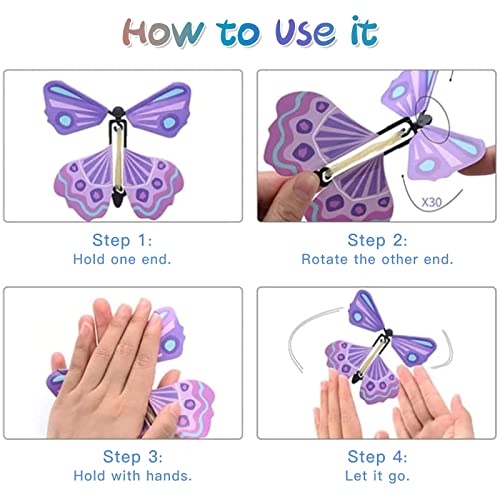 How to Use it

X30

Step 1:
Hold one end.

Step 2:
Rotate the other end.

Step 3:
Hold with hands.

Step 4:
Let it go.