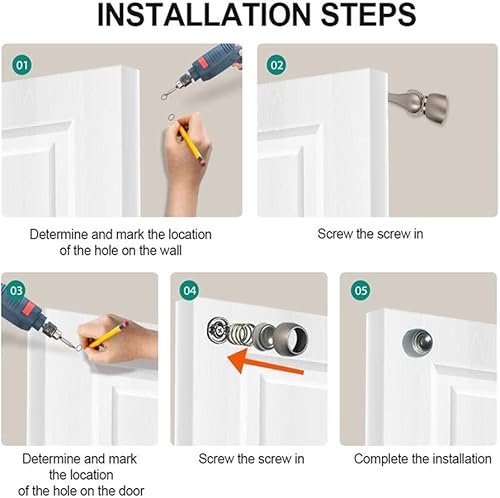 INSTALLATION STEPS

01

Determine and mark the location of the hole on the wall

02

Screw the screw in

03

Determine and mark the location of the hole on the door

04

Screw the screw in

05

Complete the installation