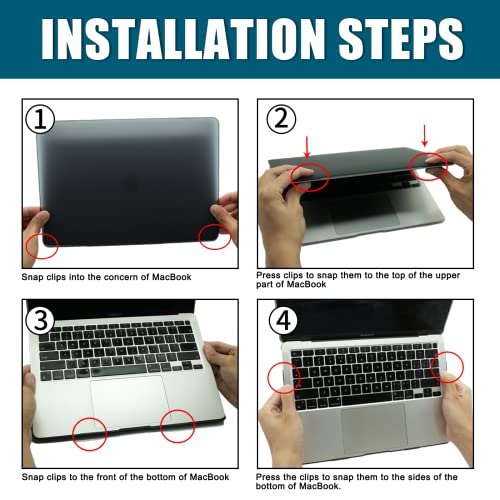 INSTALLATION STEPS

①

Snap clips into the concern of MacBook

②

Press clips to snap them to the top of the upper part of MacBook

③

Snap clips to the front of the bottom of MacBook

④

Press the clips to snap them to the sides of the bottom of MacBook.