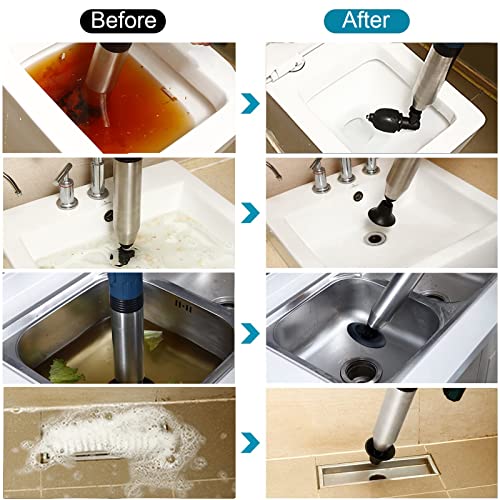 Before

After