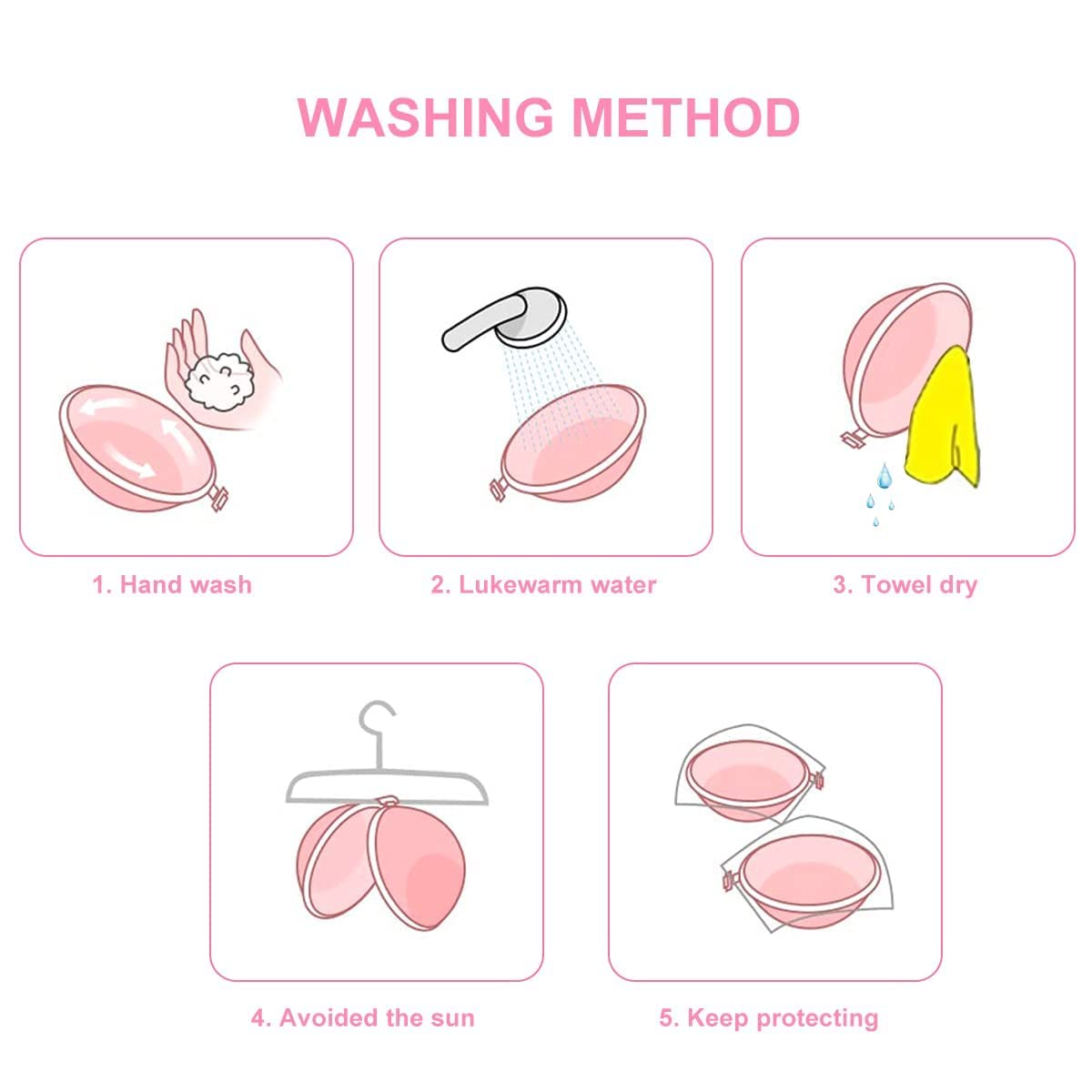 WASHING METHOD

1. Hand wash

2. Lukewarm water

3. Towel dry

4. Avoided the sun

5. Keep protecting