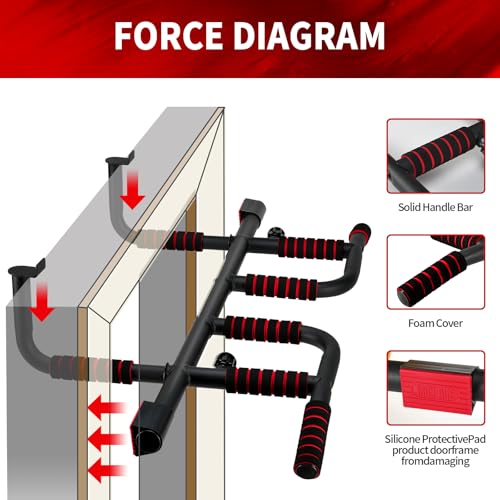 FORCE DIAGRAM

Solid Handle Bar

Foam Cover

Silicone ProtectivePad product doorframe fromdamaging