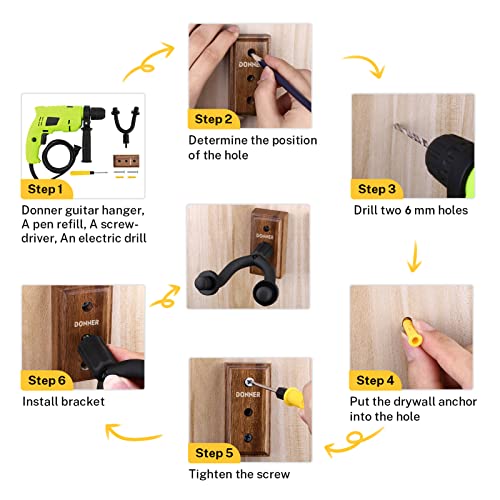 Step 1

Donner guitar hanger, A pen refill, A screwdriver, An electric drill

DONNER

Step 2

Determine the position of the hole

Step 3

Drill two 6 mm holes

Step 4

Put the drywall anchor into the hole

DONNER

Step 5

Tighten the screw

DONNER

Step 6

Install bracket

DONNER