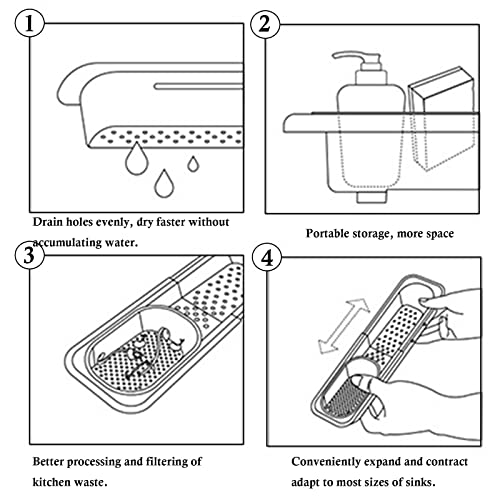 1

Drain holes evenly, dry faster without accumulating water.

2

Portable storage, more space

3

Better processing and filtering of kitchen waste.

4

Conveniently expand and contract adapt to most sizes of sinks.