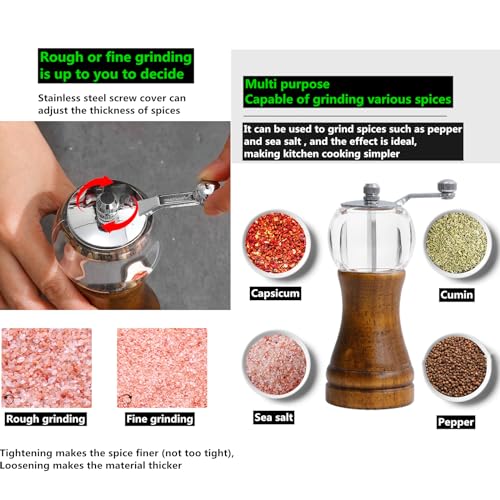 Rough or fine grinding is up to you to decide

Stainless steel screw cover can adjust the thickness of spices

Rough grinding

Fine grinding

Tightening makes the spice finer (not too tight), Loosening makes the material thicker

Multi purpose
Capable of grinding various spices

It can be used to grind spices such as pepper and sea salt , and the effect is ideal, making kitchen cooking simpler

Capsicum

Cumin

Sea salt

Pepper