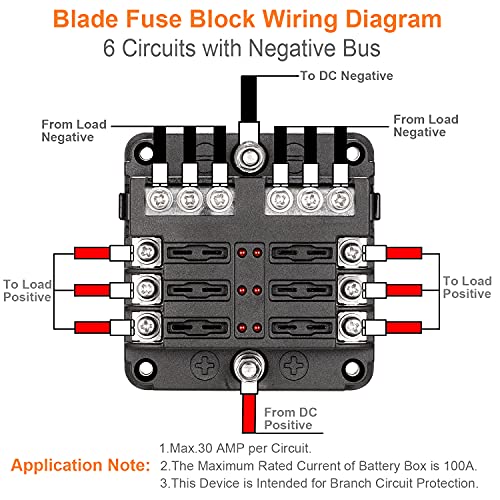 Blade Fuse Block Wiring Diagram
6 Circuits with Negative Bus

To DC Negative

From Load Negative

From Load Negative

To Load Positive

To Load Positive

From DC Positive

Application Note:
1.Max.30 AMP per Circuit.
2.The Maximum Rated Current of Battery Box is 100A.
3.This Device is Intended for Branch Circuit Protection.