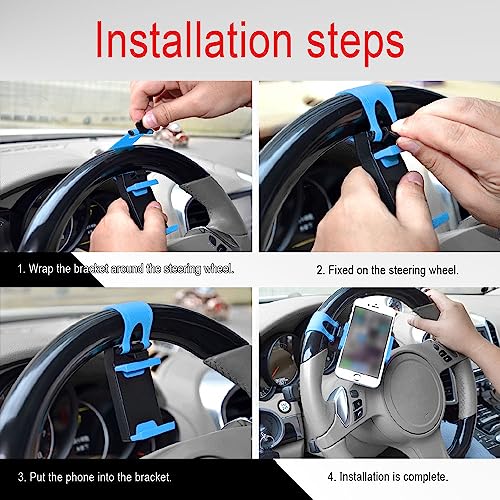 Installation steps

1. Wrap the bracket around the steering wheel.

2. Fixed on the steering wheel.

3. Put the phone into the bracket.

4. Installation is complete.