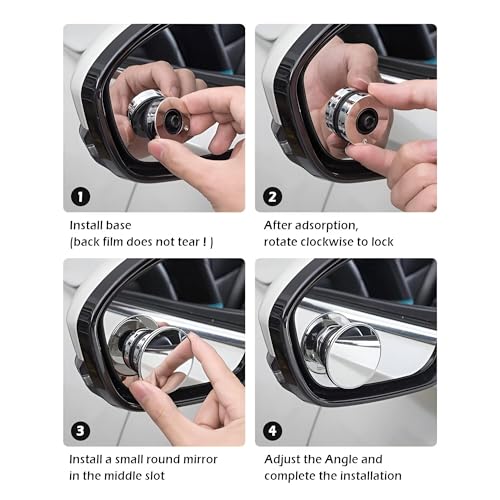 1

Install base
(back film does not tear ! )

2

After adsorption,
rotate clockwise to lock

3

Install a small round mirror
in the middle slot

4

Adjust the Angle and
complete the installation