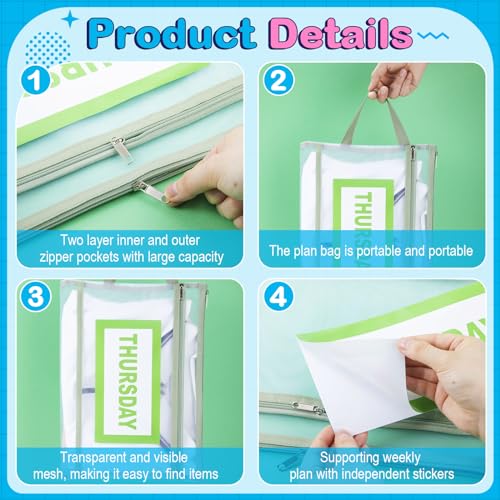 Product Details

1
Two layer inner and outer zipper pockets with large capacity

2
THURSDAY
The plan bag is portable and portable

3
THURSDAY
Transparent and visible mesh, making it easy to find items

4
Supporting weekly plan with independent stickers