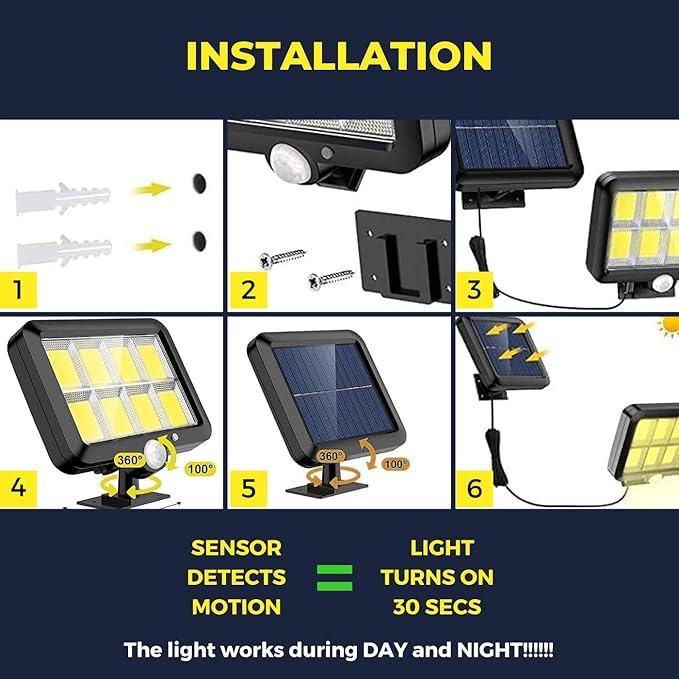 INSTALLATION

1

2

3

4

360°

100°

5

360°

100°

6

SENSOR DETECTS MOTION

=

LIGHT TURNS ON 30 SECS

The light works during DAY and NIGHT!!!!!!