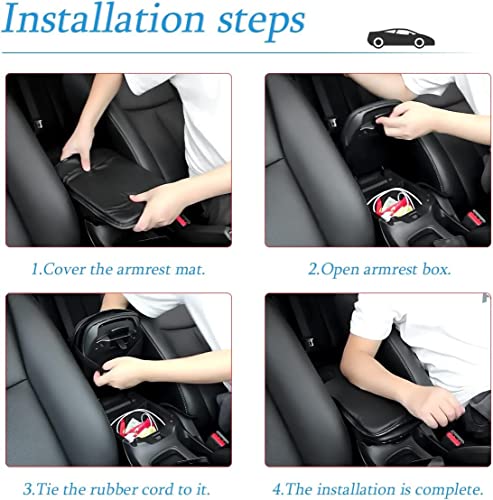 Installation steps

1.Cover the armrest mat.

2.Open armrest box.

3.Tie the rubber cord to it.

4.The installation is complete.