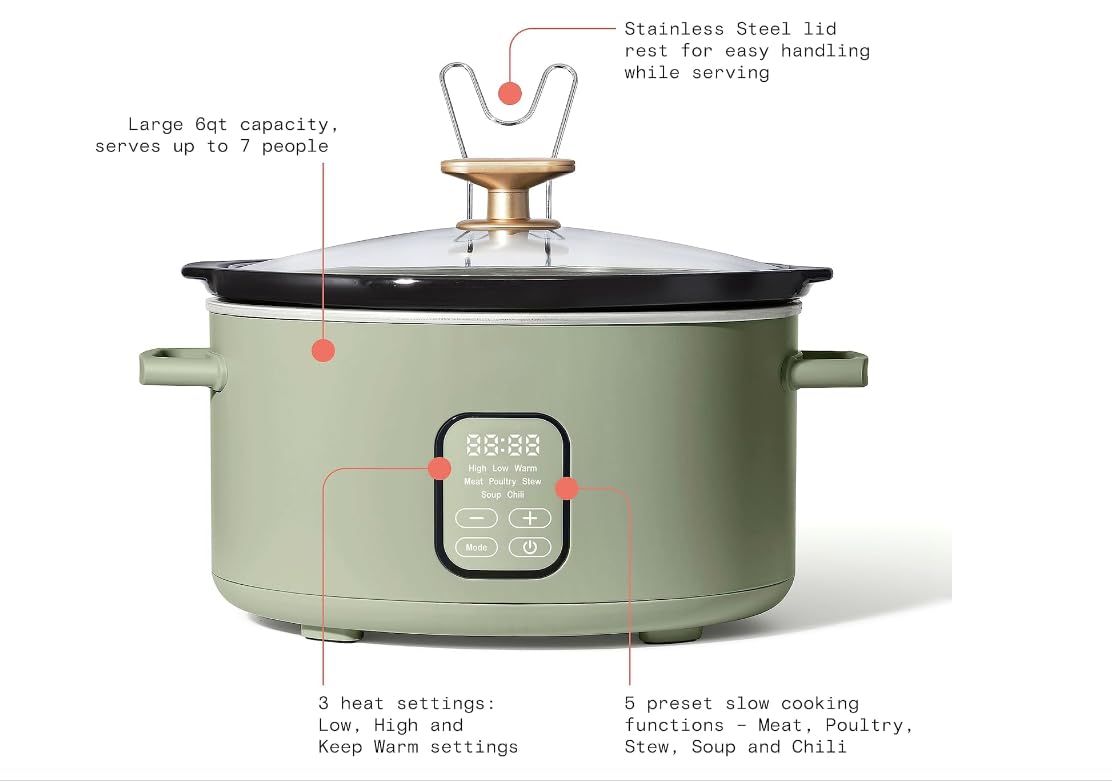 Stainless Steel lid rest for easy handling while serving

Large 6qt capacity, serves up to 7 people

88:88

High Low Warm
Meat Poultry Stew
Soup Chili

Mode

3 heat settings: Low, High and Keep Warm settings

5 preset slow cooking functions - Meat, Poultry, Stew, Soup and Chili