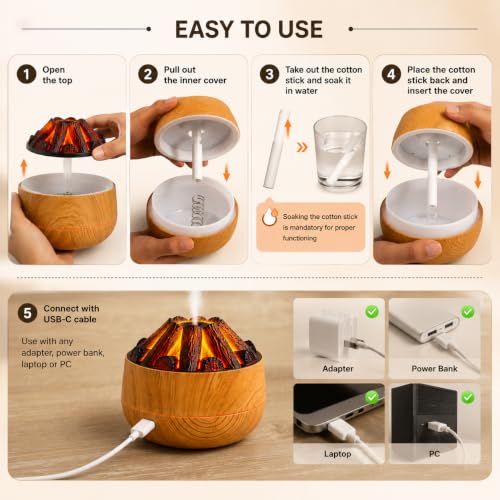 EASY TO USE

1 Open the top

2 Pull out the inner cover

3 Take out the cotton stick and soak it in water

Soaking the cotton stick is mandatory for proper functioning

4 Place the cotton stick back and insert the cover

5 Connect with USB-C cable

Use with any adapter, power bank, laptop or PC

Adapter

Power Bank

Laptop

PC