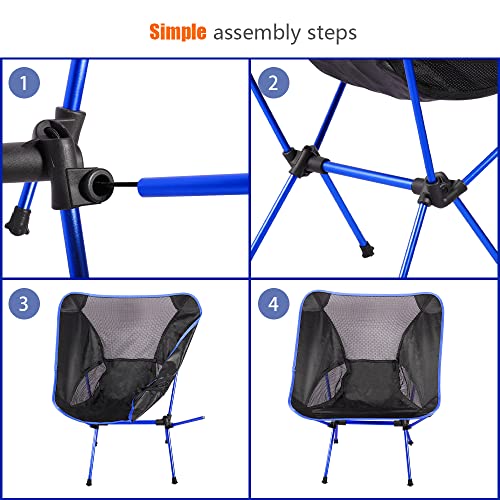 Simple assembly steps

1

2

3

4