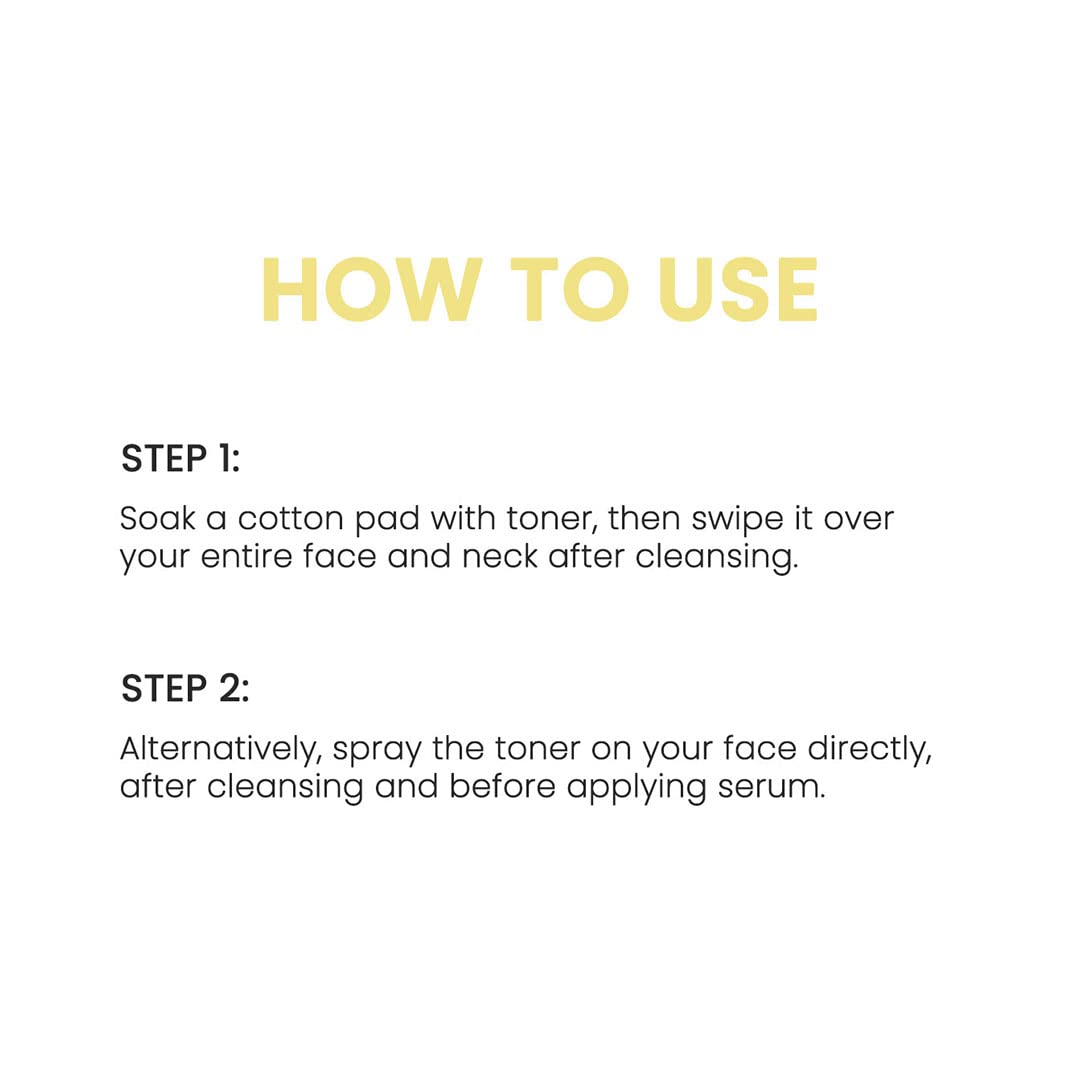 HOW TO USE

STEP 1:

Soak a cotton pad with toner, then swipe it over your entire face and neck after cleansing.

STEP 2:

Alternatively, spray the toner on your face directly, after cleansing and before applying serum.