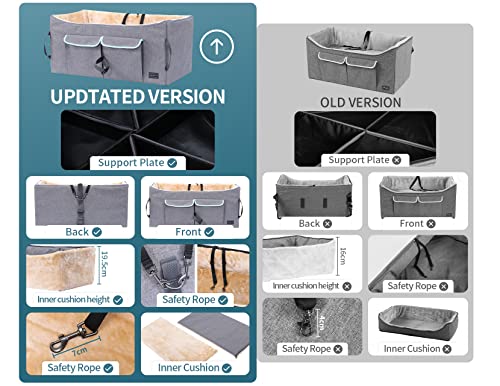 UPDTATED VERSION

Support Plate

Back

Front

19.5cm

Inner cushion height

Safety Rope

7cm

Safety Rope

Inner Cushion

OLD VERSION

Support Plate

Back

Front

16cm

Inner cushion height

Safety Rope

4cm

Safety Rope

Inner Cushion